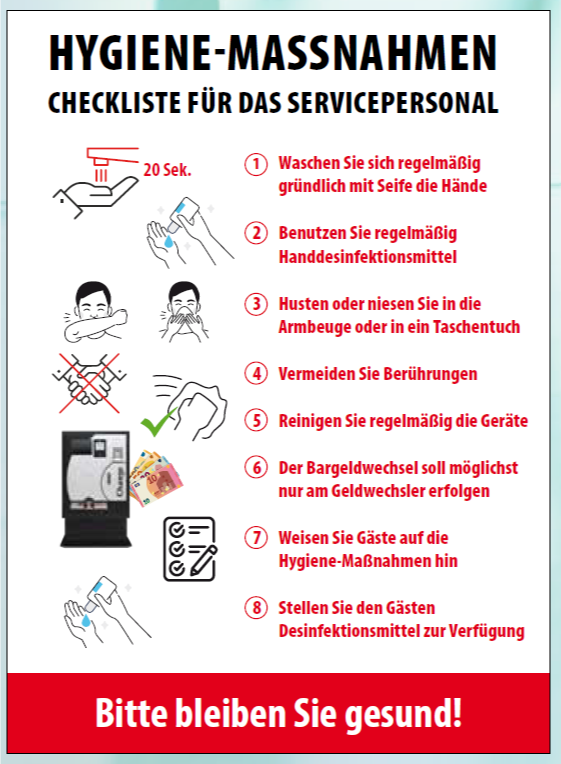 HYGIENE-MASSNAHMEN
CHECKLISTE FÜR DAS SERVICEPERSONAL

20 Sek.

1 Waschen Sie sich regelmäßig gründlich mit Seife die Hände

2 Benutzen Sie regelmäßig Handdesinfektionsmittel

3 Husten oder niesen Sie in die Armbeuge oder in ein Taschentuch

4 Vermeiden Sie Berührungen

5 Reinigen Sie regelmäßig die Geräte

6 Der Bargeldwechsel soll möglichst nur am Geldwechsler erfolgen

7 Weisen Sie Gäste auf die Hygiene-Maßnahmen hin

8 Stellen Sie den Gästen Desinfektionsmittel zur Verfügung

Bitte bleiben Sie gesund!